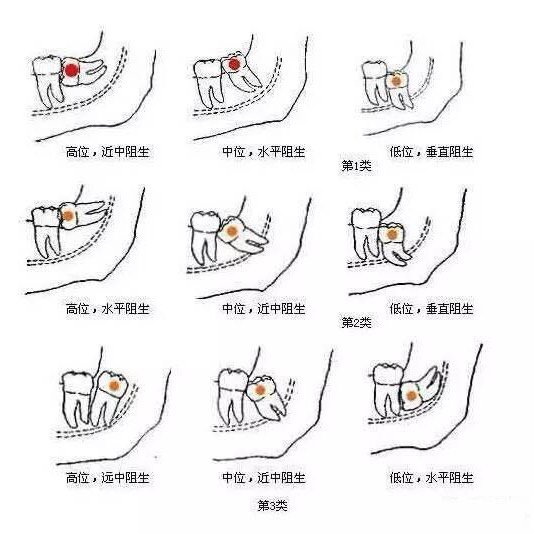 高位，近中阻生

中位，水平阻生

低位，垂直阻生

第1类

高位，水平阻生

中位，近中阻生

低位，垂直阻生

第2类

高位，远中阻生

中位，近中阻生

低位，水平阻生

第3类