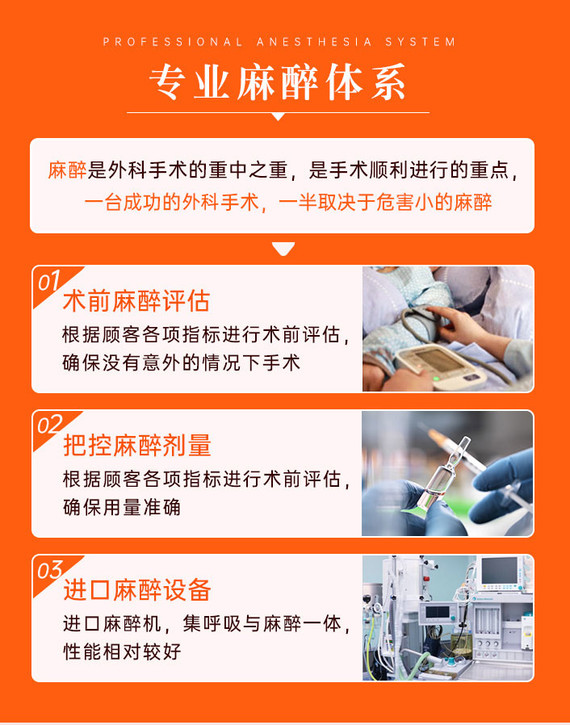 PROFESSIONAL ANESTHESIA SYSTEM

专业麻醉体系

麻醉是外科手术的重中之重，是手术顺利进行的重点，一台成功的外科手术，一半取决于危害小的麻醉

01
术前麻醉评估
根据顾客各项指标进行术前评估，确保没有意外的情况下手术

02
把控麻醉剂量
根据顾客各项指标进行术前评估，确保用量准确

03
进口麻醉设备
进口麻醉机，集呼吸与麻醉一体，性能相对较好