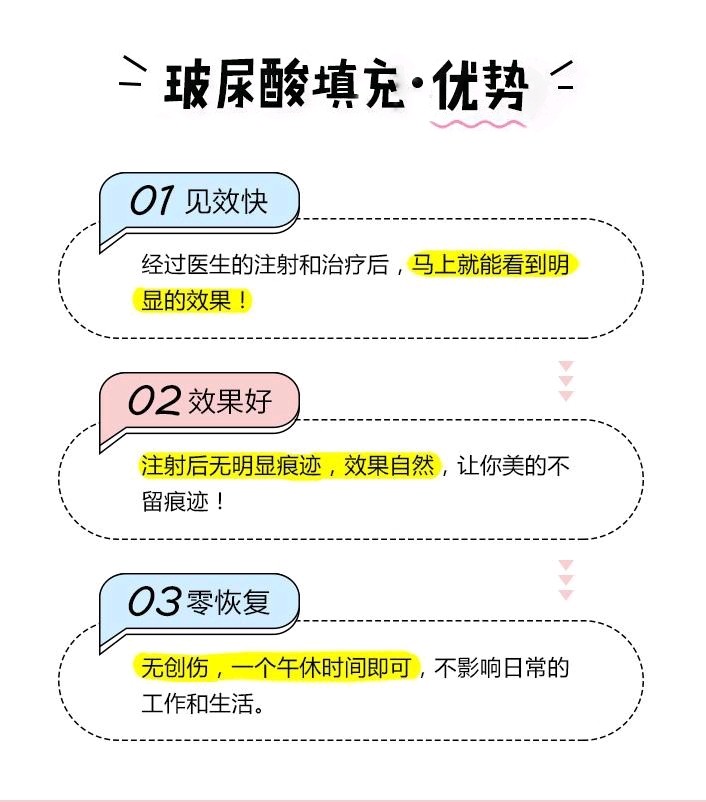 玻尿酸填充·优势

01 见效快

经过医生的注射和治疗后，马上就能看到明显的效果！

02 效果好

注射后无明显痕迹，效果自然，让你美的不留痕迹！

03 零恢复

无创伤，一个午休时间即可，不影响日常的工作和生活。