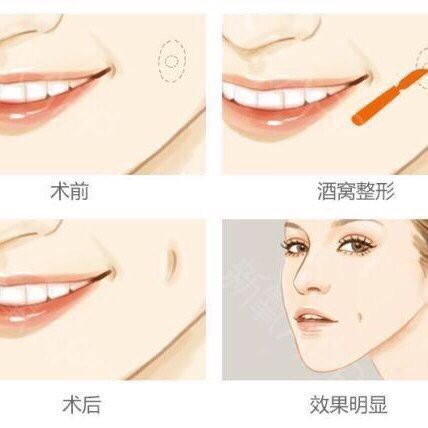 术前

酒窝整形

术后

效果明显