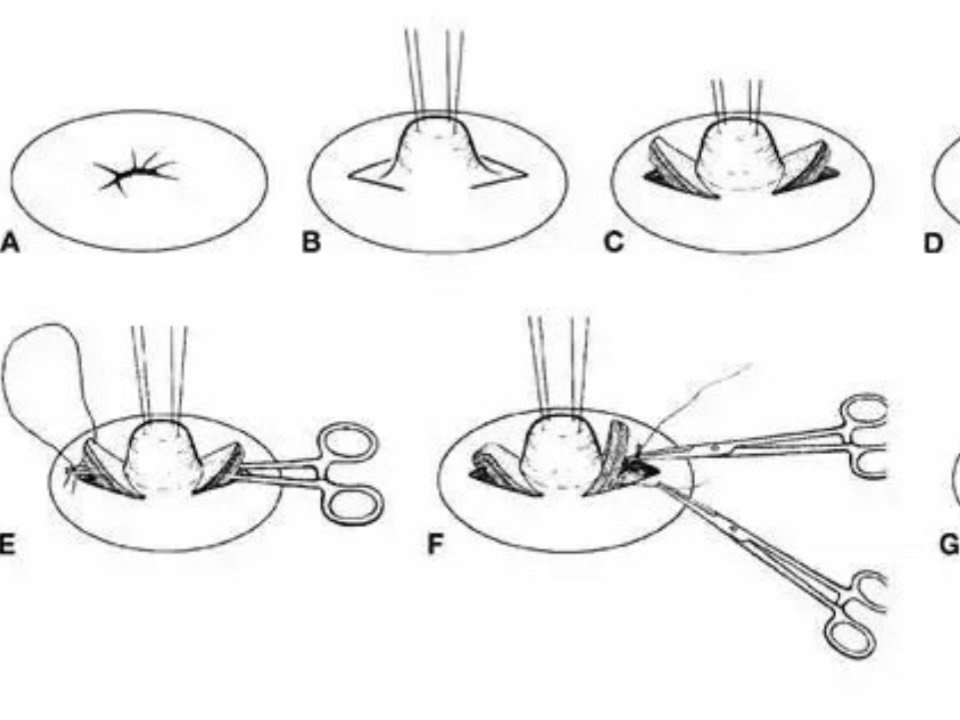 A B C D
E F G