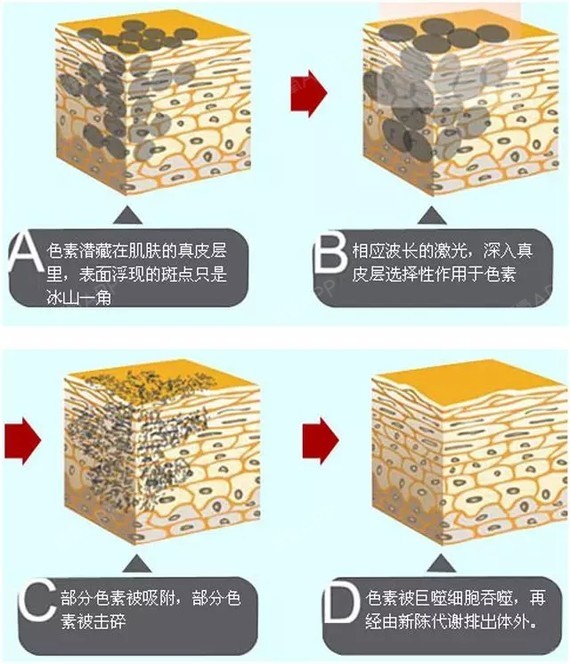 A 色素潜藏在肌肤的真皮层里，表面浮现的斑点只是冰山一角

B 相应波长的激光，深入真皮层选择性作用于色素

C 部分色素被吸附，部分色素被击碎

D 色素被巨噬细胞吞噬，再经由新陈代谢排出体外。