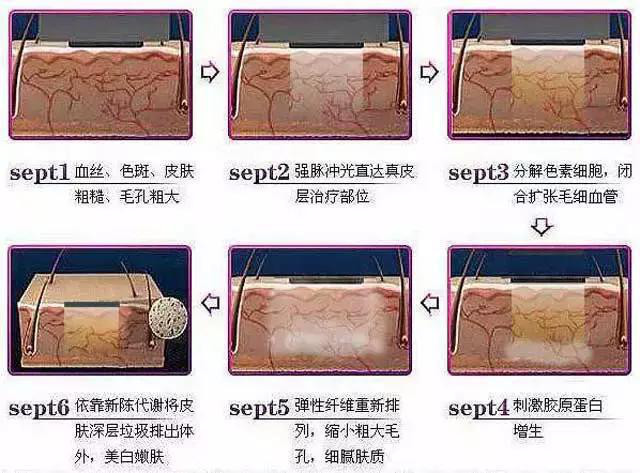 sept1 血丝、色斑、皮肤粗糙、毛孔粗大

sept2 强脉冲光直达真皮层治疗部位

sept3 分解色素细胞，闭合扩张毛细血管

sept6 依靠新陈代谢将皮肤深层垃圾排出体外，美白嫩肤

sept5 弹性纤维重新排列，缩小粗大毛孔，细腻肤质

sept4 刺激胶原蛋白增生