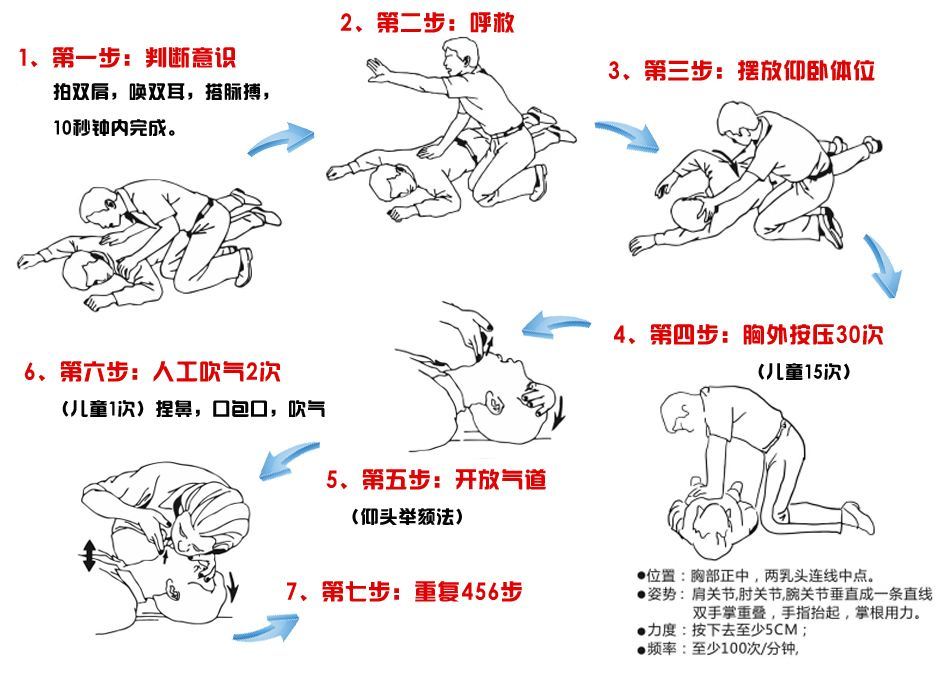 1、第一步：判断意识
拍双肩，唤双耳，搭脉搏，
10秒钟内完成。

2、第二步：呼救

3、第三步：摆放仰卧体位

4、第四步：胸外按压30次
（儿童15次）

●位置：胸部正中，两乳头连线中点。
●姿势：肩关节,肘关节,腕关节垂直成一条直线
双手掌重叠，手指抬起，掌根用力。
●力度：按下去至少5CM；
●频率：至少100次/分钟，

5、第五步：开放气道
（仰头举颏法）

6、第六步：人工吹气2次
（儿童1次）捏鼻，口包口，吹气

7、第七步：重复456步