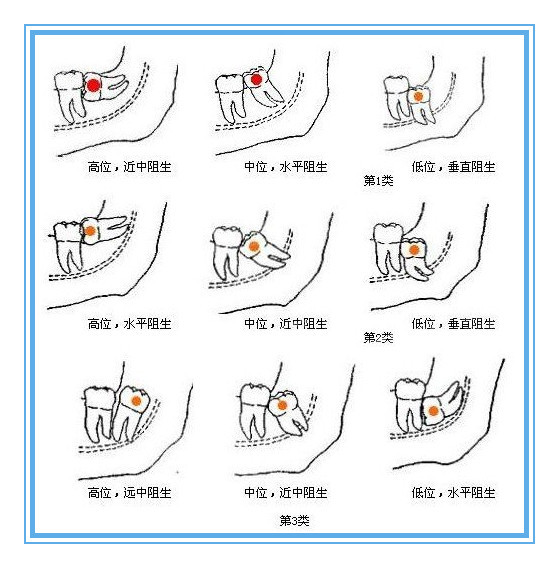 高位，近中阻生

中位，水平阻生

低位，垂直阻生

第1类

高位，水平阻生

中位，近中阻生

低位，垂直阻生

第2类

高位，远中阻生

中位，近中阻生

低位，水平阻生

第3类