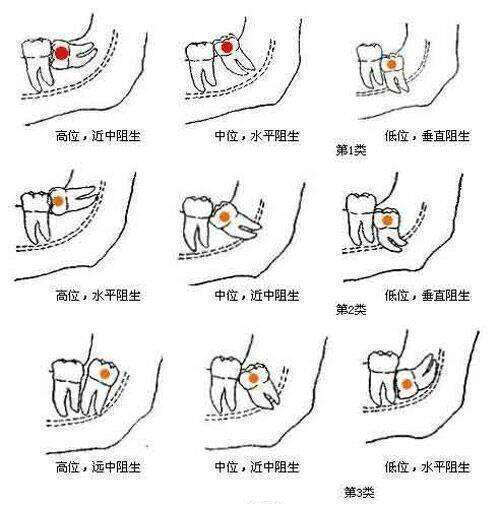 高位，近中阻生

中位，水平阻生

低位，垂直阻生

第1类

高位，水平阻生

中位，近中阻生

低位，垂直阻生

第2类

高位，远中阻生

中位，近中阻生

低位，水平阻生

第3类